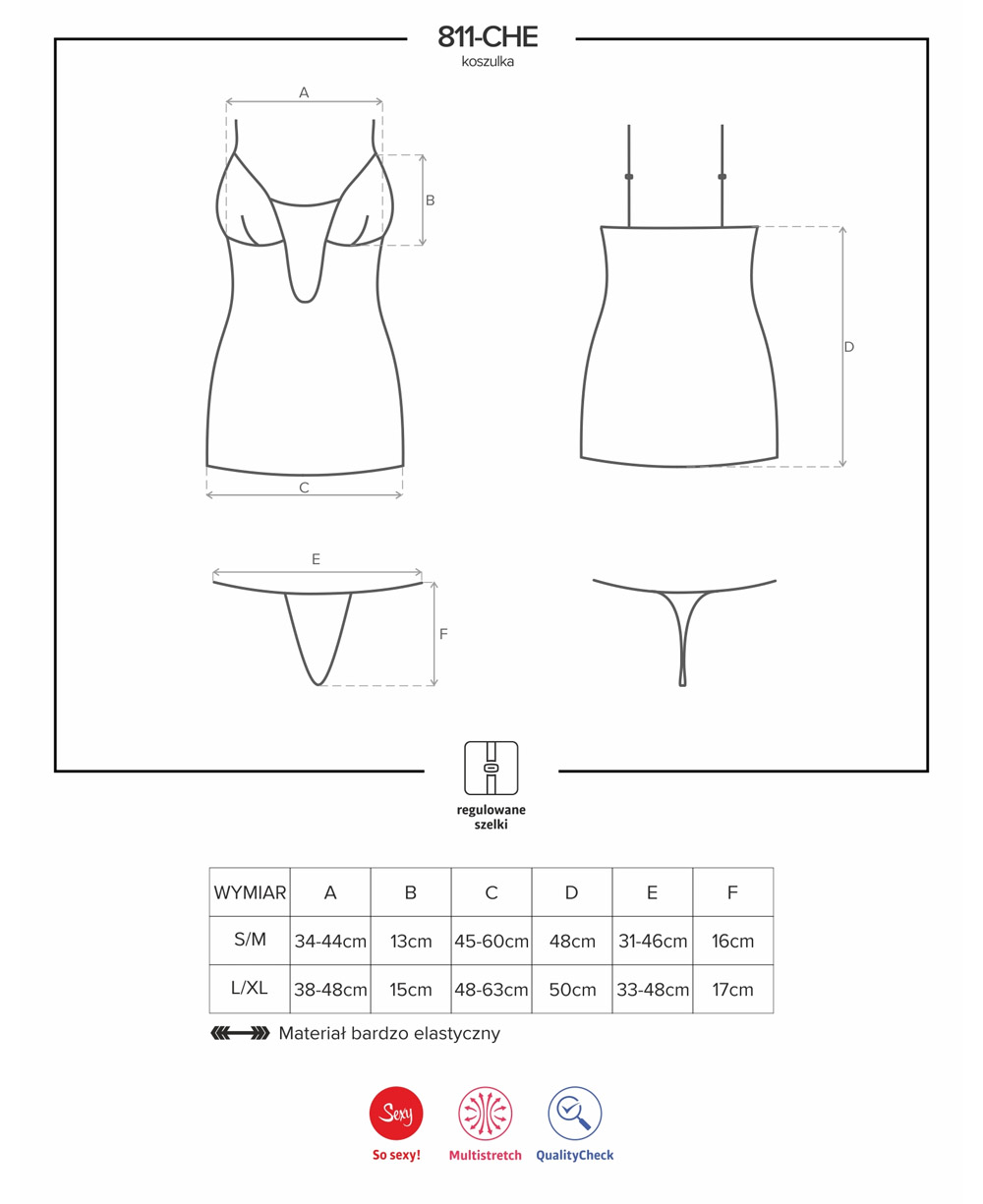 811-CHE
koszulka

A

B

C

D

E

F

regulowane szelki

| WYMIAR | A | B | C | D | E | F |
|---|---|---|---|---|---|---|
| S/M | 34-44cm | 13cm | 45-60cm | 48cm | 31-46cm | 16cm |
| L/XL | 38-48cm | 15cm | 48-63cm | 50cm | 33-48cm | 17cm |

Materiał bardzo elastyczny

Sexy
So sexy!
Multistretch
QualityCheck